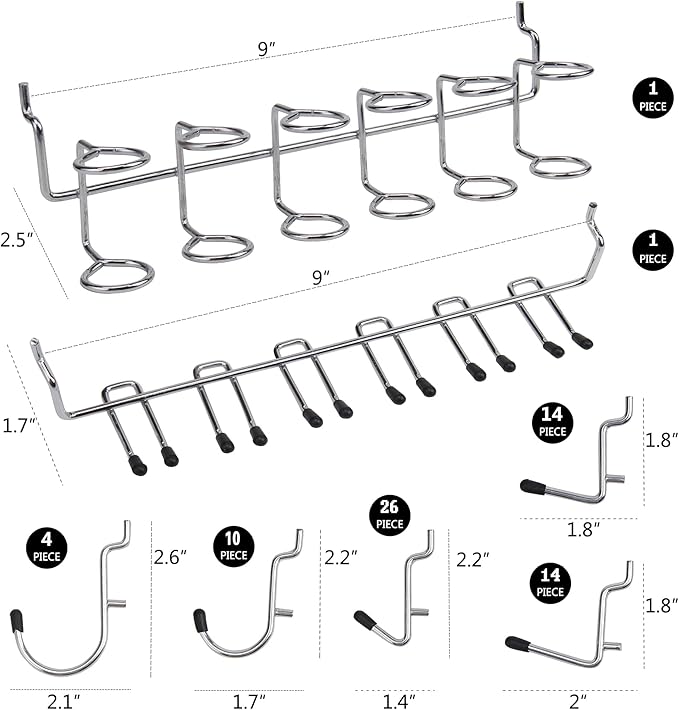 9″

1 PIECE

2.5″

9″

1 PIECE

1.7″

14 PIECE

1.8″

1.8″

26 PIECE

4 PIECE

2.6″

10 PIECE

2.2″

2.2″

14 PIECE

1.8″

2.1″

1.7″

1.4″

2″