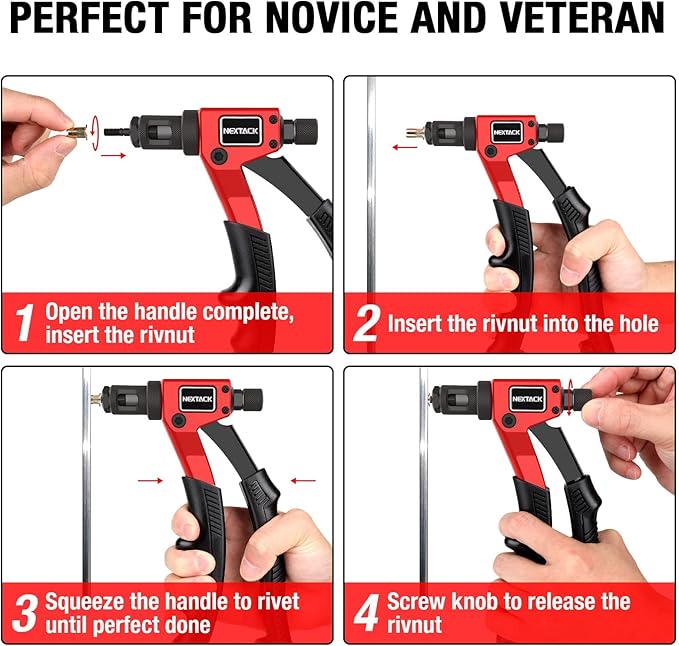 PERFECT FOR NOVICE AND VETERAN

NEXTACK

1 Open the handle complete, insert the rivnut

NEXTACK

2 Insert the rivnut into the hole

NEXTACK

3 Squeeze the handle to rivet until perfect done

NEXTACK

4 Screw knob to release the rivnut