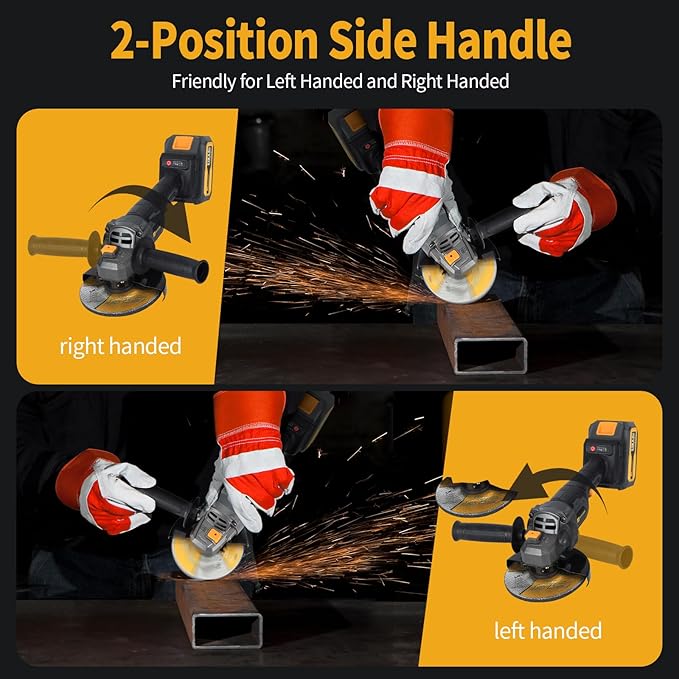 2-Position Side Handle

Friendly for Left Handed and Right Handed

right handed

left handed