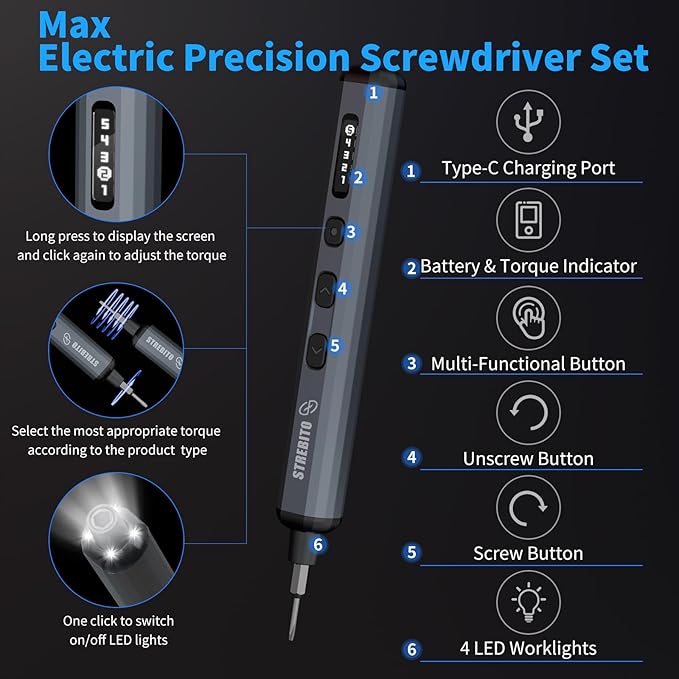 Max
Electric Precision Screwdriver Set

5 4 3 2 1

Long press to display the screen and click again to adjust the torque

STREBITO
STREBITO

Select the most appropriate torque according to the product type

One click to switch on/off LED lights

1
5 4 3 2 1
2
3
4
5
STREBITO
6

1 Type-C Charging Port

2 Battery & Torque Indicator

3 Multi-Functional Button

4 Unscrew Button

5 Screw Button

6 4 LED Worklights