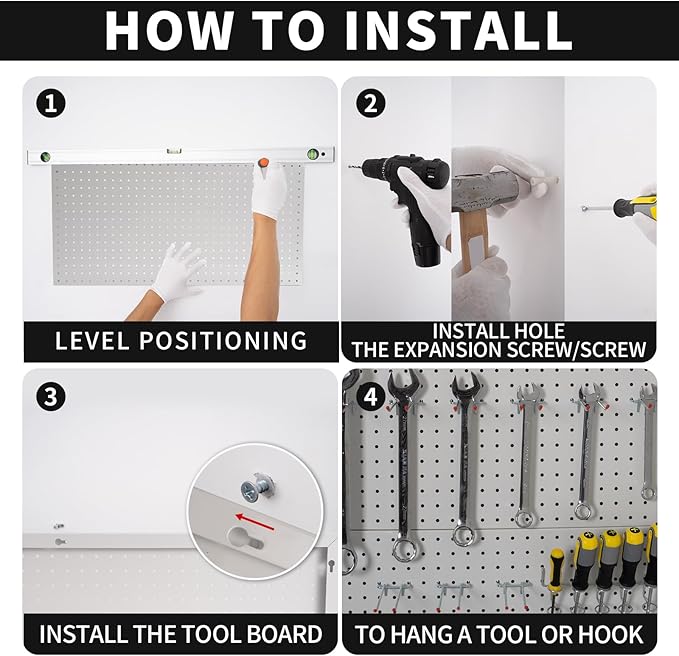 HOW TO INSTALL

1
LEVEL POSITIONING

2
INSTALL HOLE
THE EXPANSION SCREW/SCREW

3
INSTALL THE TOOL BOARD

4
TO HANG A TOOL OR HOOK