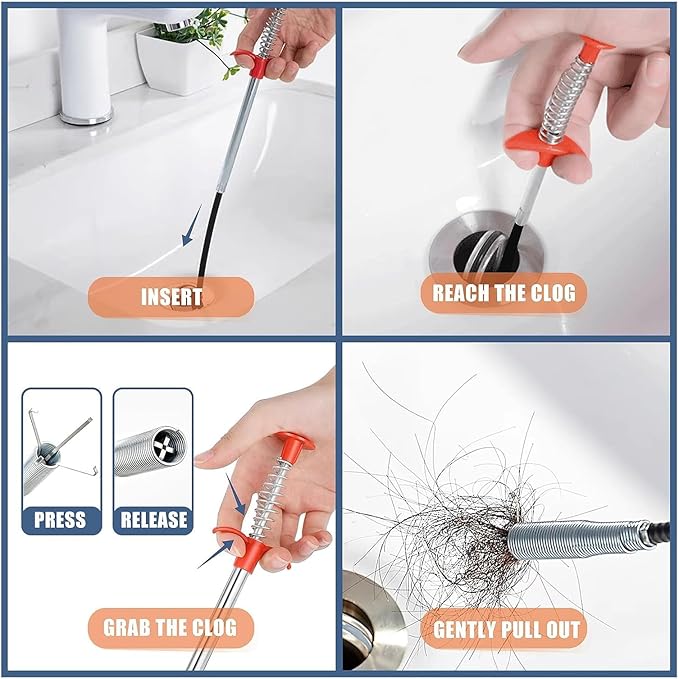 INSERT

REACH THE CLOG

PRESS

RELEASE

GRAB THE CLOG

GENTLY PULL OUT