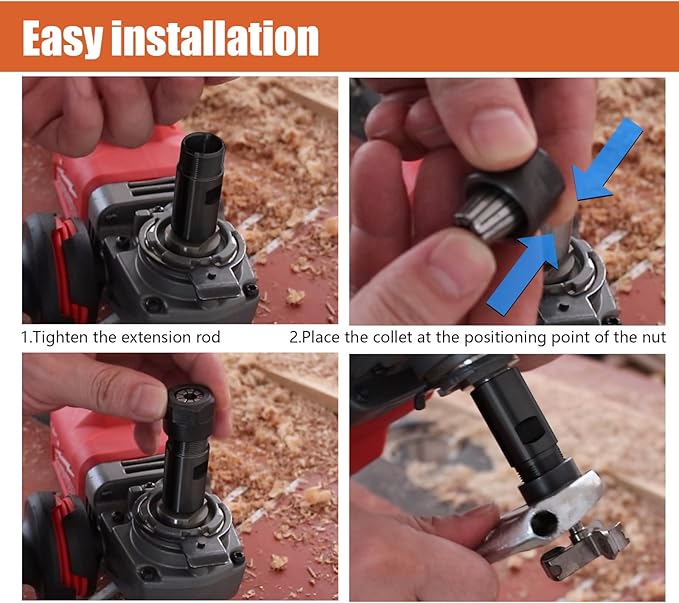 Easy installation

1.Tighten the extension rod

2.Place the collet at the positioning point of the nut