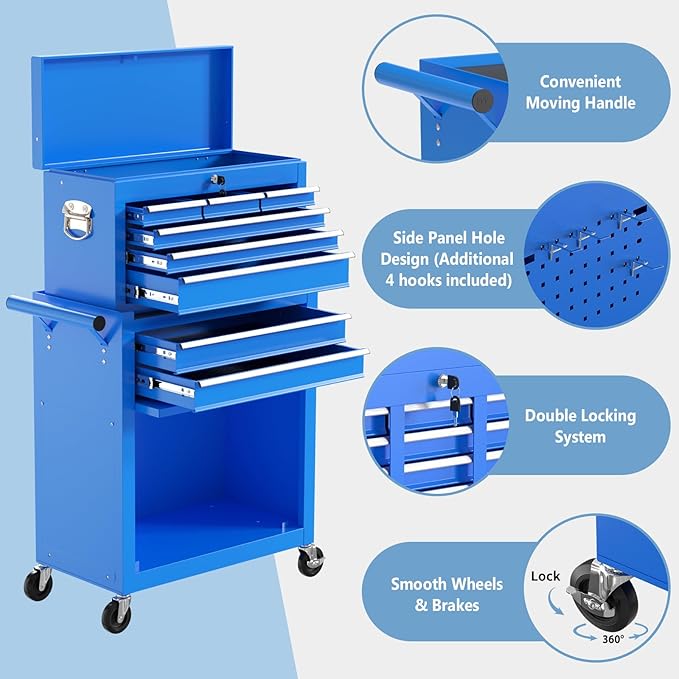 Convenient Moving Handle

Side Panel Hole Design (Additional 4 hooks included)

Double Locking System

Smooth Wheels & Brakes

Lock

360°