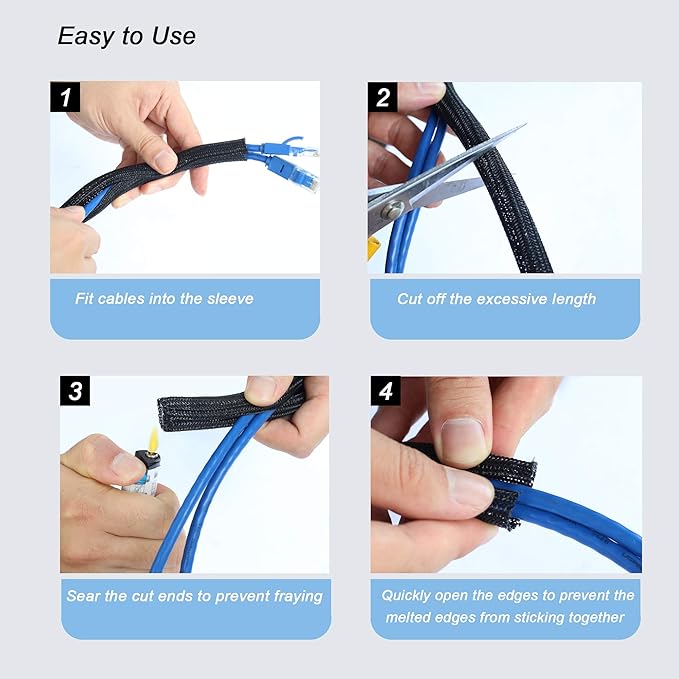 Easy to Use

1

Fit cables into the sleeve

2

Cut off the excessive length

3

Sear the cut ends to prevent fraying

4

Quickly open the edges to prevent the melted edges from sticking together