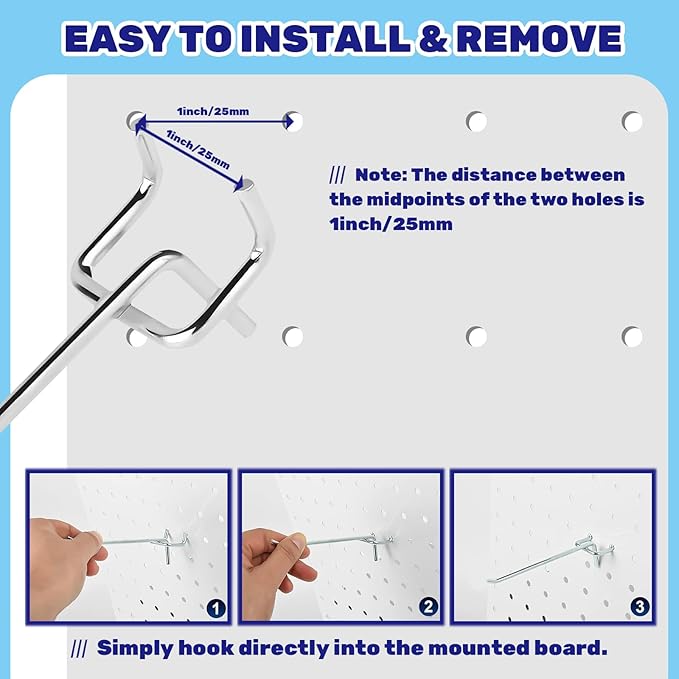 EASY TO INSTALL & REMOVE

1inch/25mm

1inch/25mm

/// Note: The distance between the midpoints of the two holes is 1inch/25mm

1

2

3

/// Simply hook directly into the mounted board.