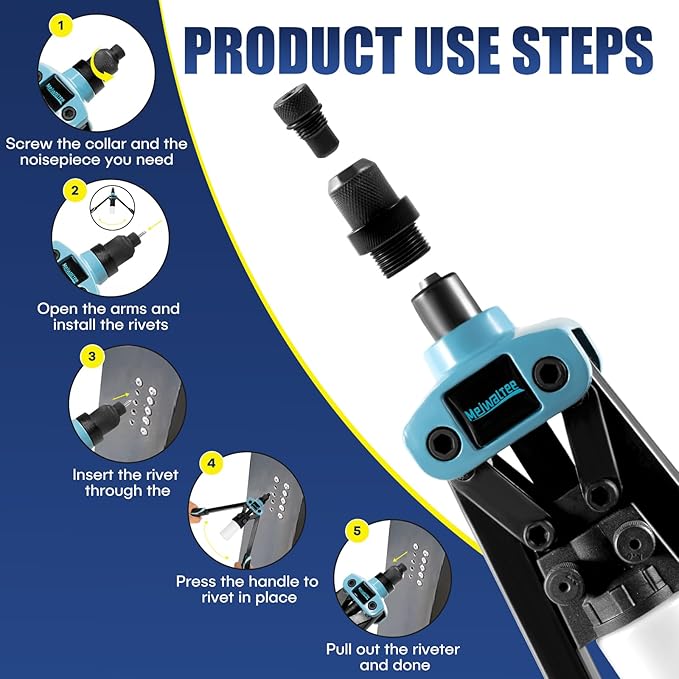 PRODUCT USE STEPS

1
Screw the collar and the noisepiece you need

2
Open the arms and install the rivets

3
Insert the rivet through the

4
Press the handle to rivet in place

5
Pull out the riveter and done

Meiwaltee