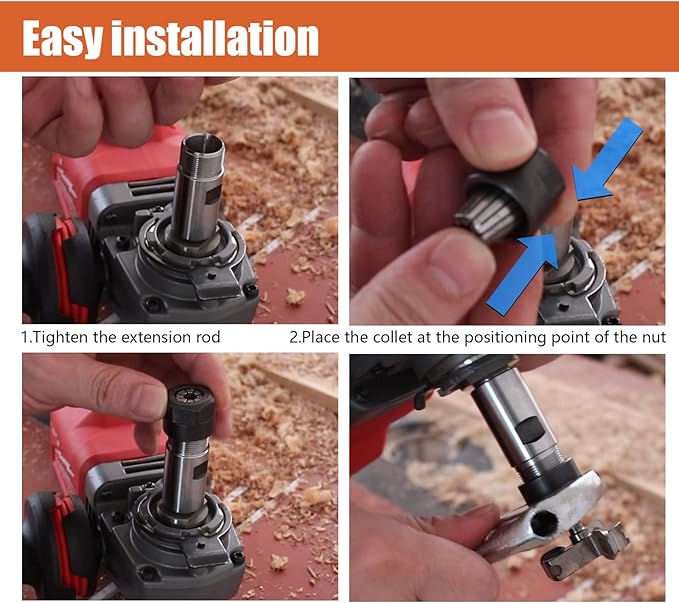 Easy installation

1.Tighten the extension rod

2.Place the collet at the positioning point of the nut