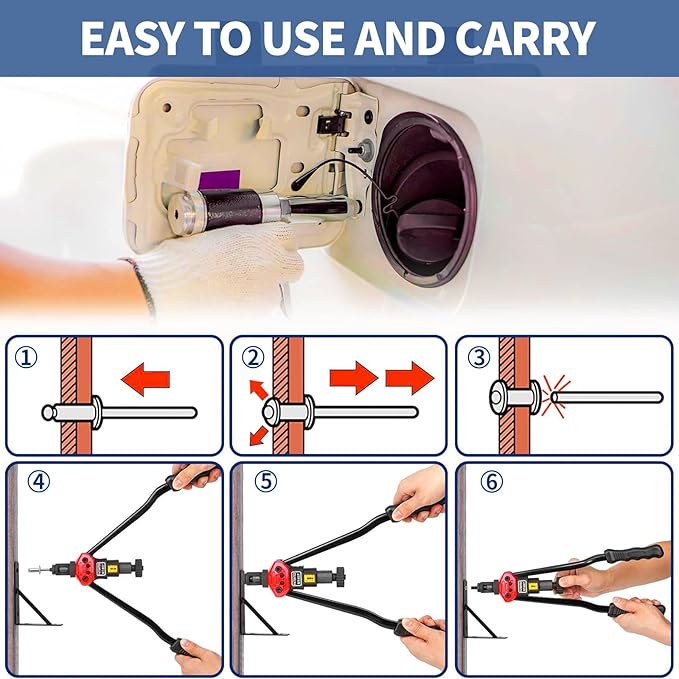 EASY TO USE AND CARRY

①

②

③

④

⑤

⑥