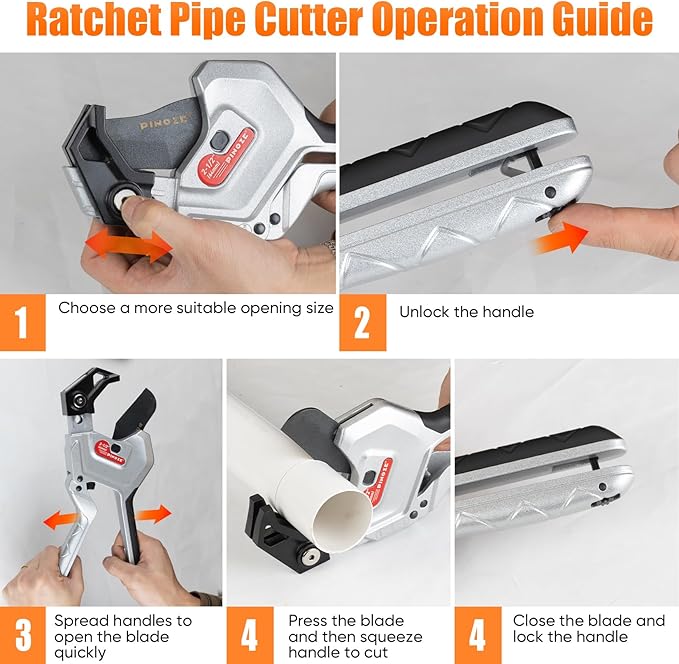 Ratchet Pipe Cutter Operation Guide

PINOZE

2-1/2" (64mm)

PINOZE

1 Choose a more suitable opening size

2 Unlock the handle

PINOZE

PINOZE

3 Spread handles to open the blade quickly

4 Press the blade and then squeeze handle to cut

4 Close the blade and lock the handle