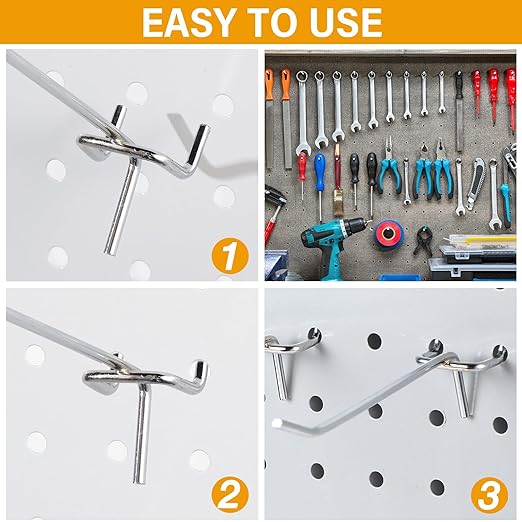 EASY TO USE

1

2

3