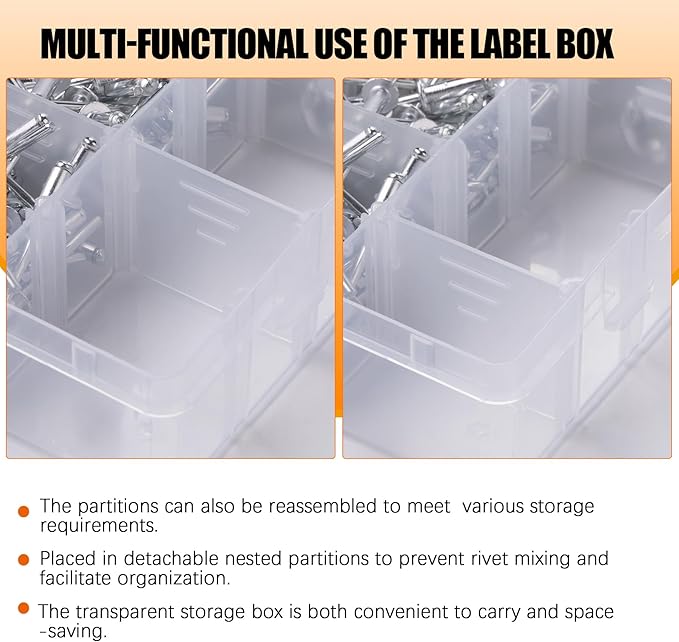 MULTI-FUNCTIONAL USE OF THE LABEL BOX

The partitions can also be reassembled to meet various storage requirements.

Placed in detachable nested partitions to prevent rivet mixing and facilitate organization.

The transparent storage box is both convenient to carry and space -saving.