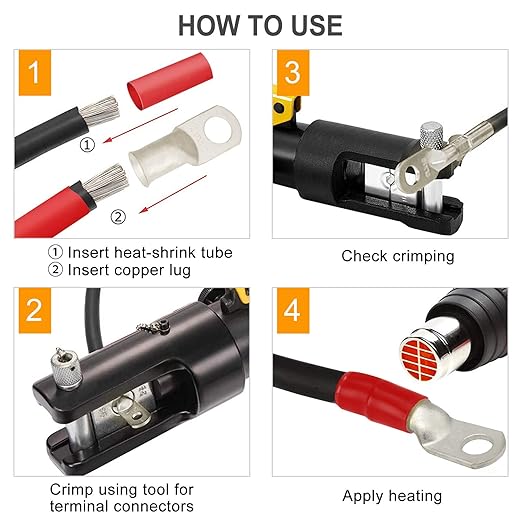 HOW TO USE

1

①

②

① Insert heat-shrink tube
② Insert copper lug

3

Check crimping

2

Crimp using tool for terminal connectors

4

Apply heating