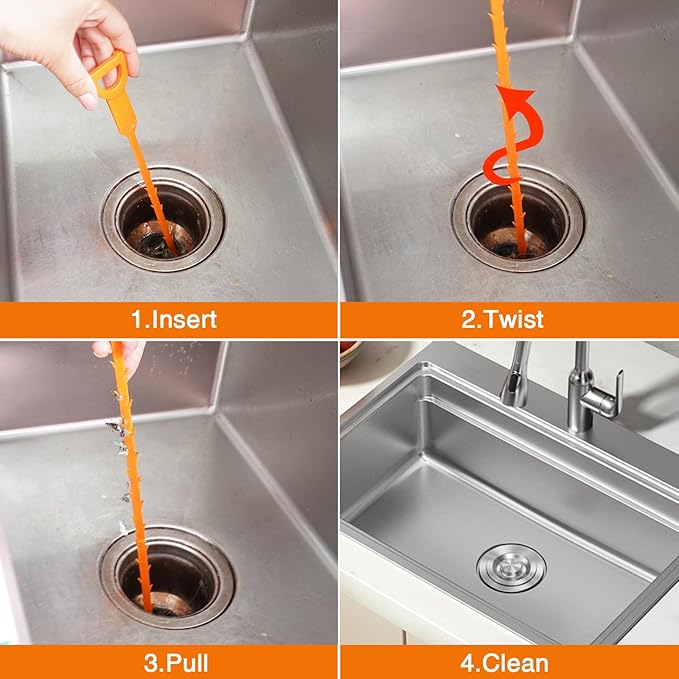 1.Insert

2.Twist

3.Pull

4.Clean