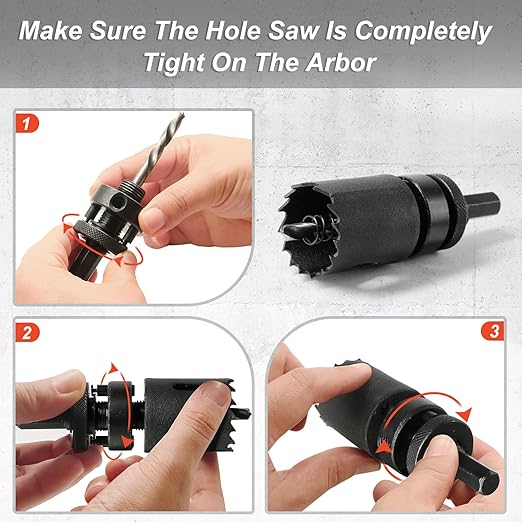 Make Sure The Hole Saw Is Completely Tight On The Arbor

1

2

3