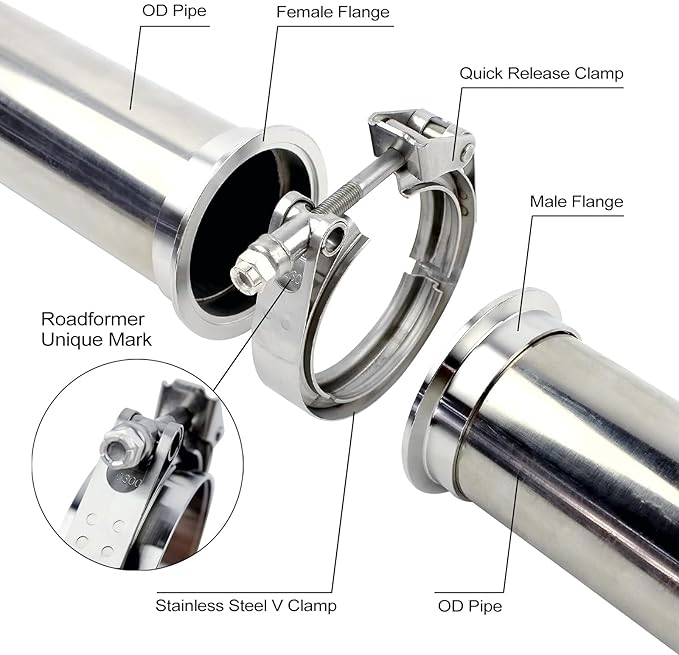 OD Pipe

Female Flange

Quick Release Clamp

Male Flange

Roadformer Unique Mark

Stainless Steel V Clamp

OD Pipe