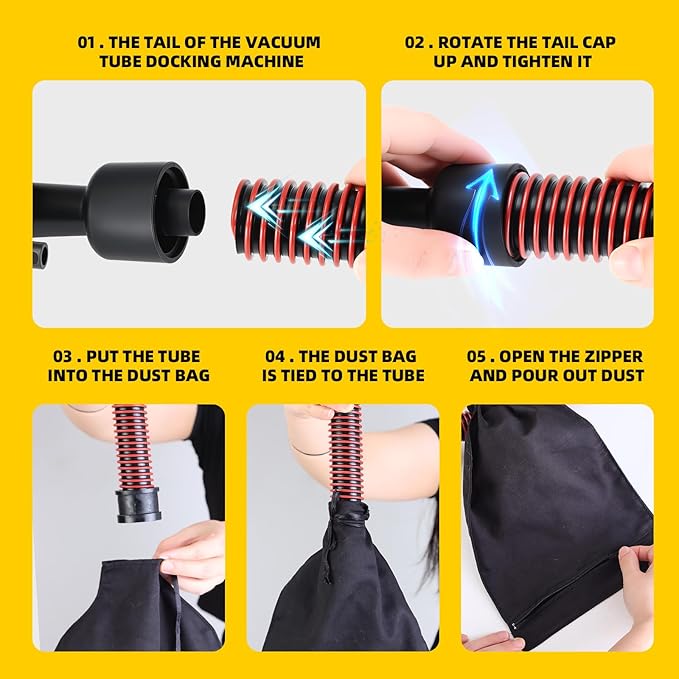 01 . THE TAIL OF THE VACUUM TUBE DOCKING MACHINE

02 . ROTATE THE TAIL CAP UP AND TIGHTEN IT

03 . PUT THE TUBE INTO THE DUST BAG

04 . THE DUST BAG IS TIED TO THE TUBE

05 . OPEN THE ZIPPER AND POUR OUT DUST