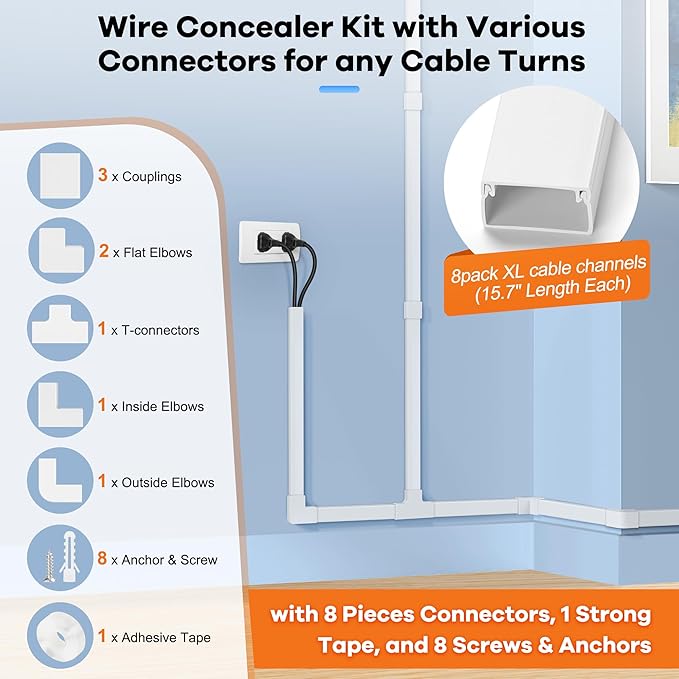 Wire Concealer Kit with Various Connectors for any Cable Turns

3 x Couplings

2 x Flat Elbows

1 x T-connectors

1 x Inside Elbows

1 x Outside Elbows

8 x Anchor & Screw

1 x Adhesive Tape

8pack XL cable channels (15.7" Length Each)

with 8 Pieces Connectors, 1 Strong Tape, and 8 Screws & Anchors