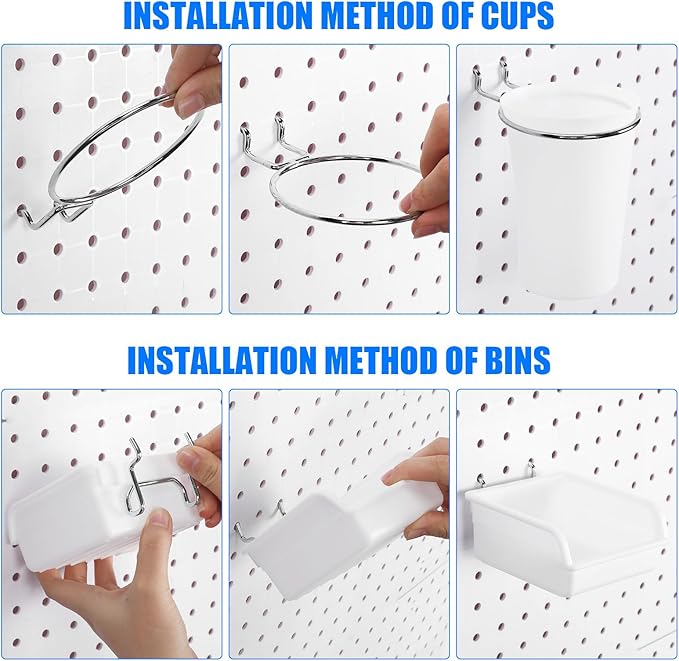 INSTALLATION METHOD OF CUPS

INSTALLATION METHOD OF BINS