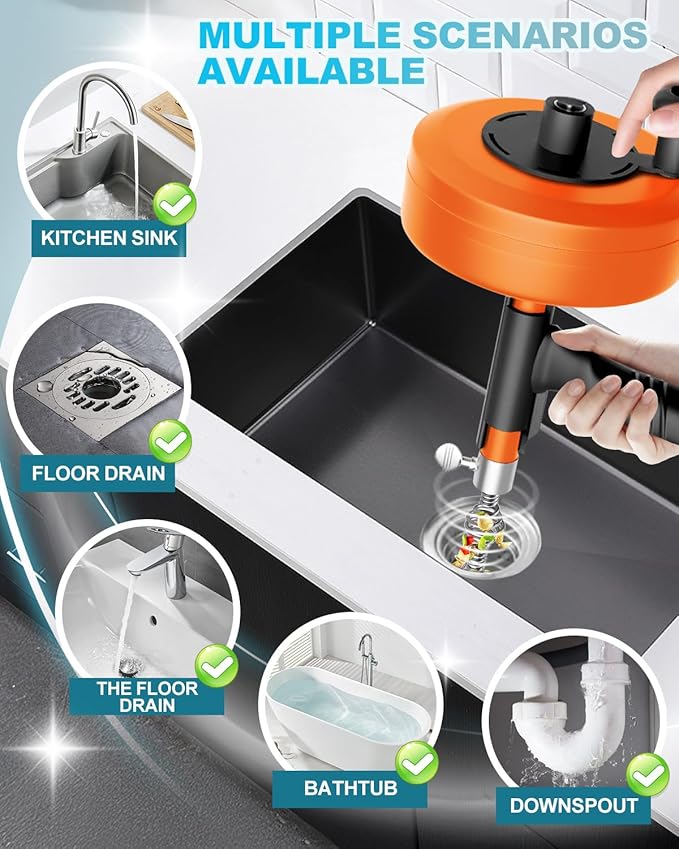 MULTIPLE SCENARIOS AVAILABLE

KITCHEN SINK

FLOOR DRAIN

THE FLOOR DRAIN

BATHTUB

DOWNSPOUT