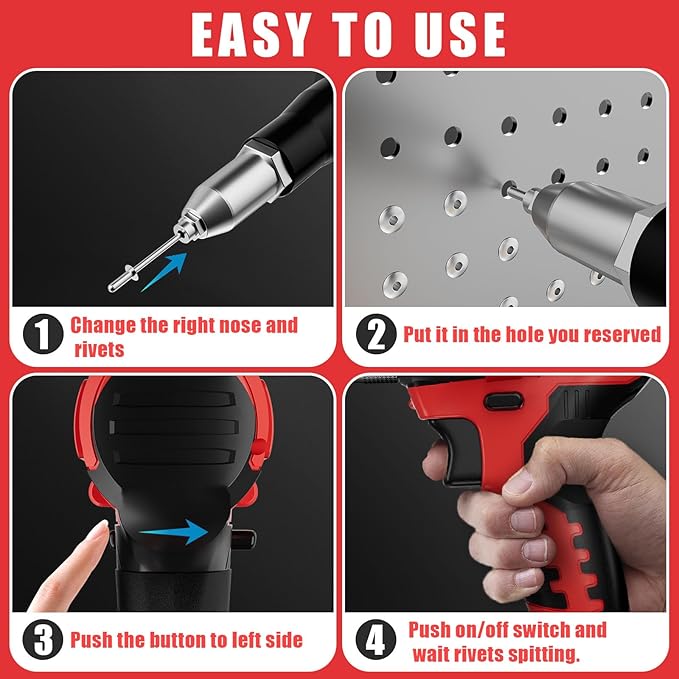 EASY TO USE

1 Change the right nose and rivets

2 Put it in the hole you reserved

3 Push the button to left side

4 Push on/off switch and wait rivets spitting.