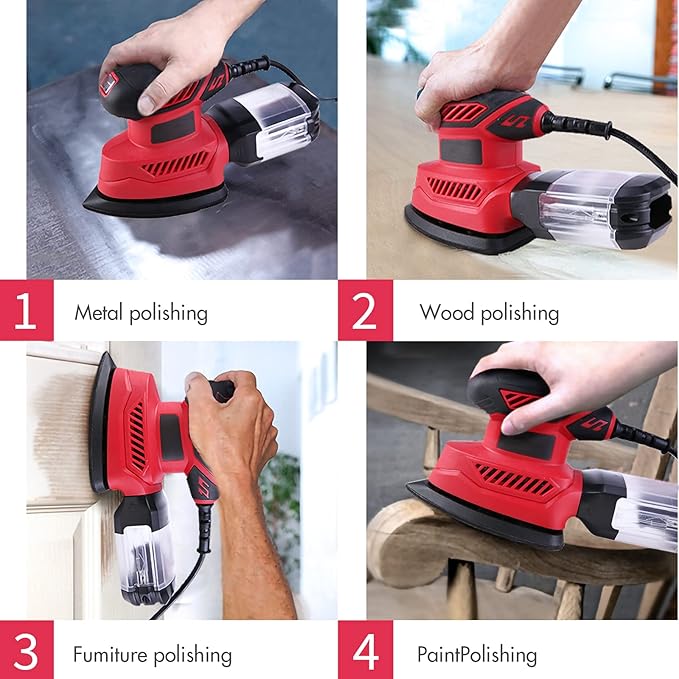 1 Metal polishing

2 Wood polishing

3 Fumiture polishing

4 PaintPolishing