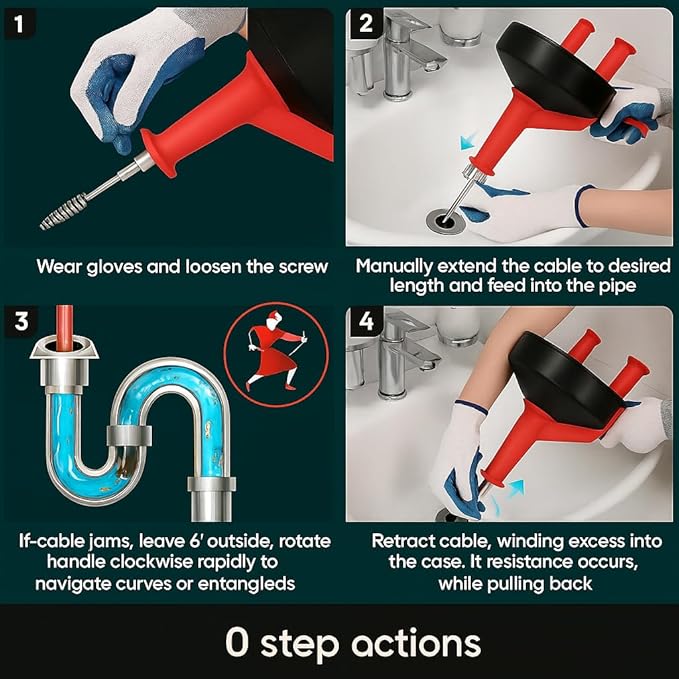 1

Wear gloves and loosen the screw

2

Manually extend the cable to desired length and feed into the pipe

3

If-cable jams, leave 6' outside, rotate handle clockwise rapidly to navigate curves or entangleds

4

Retract cable, winding excess into the case. It resistance occurs, while pulling back

0 step actions