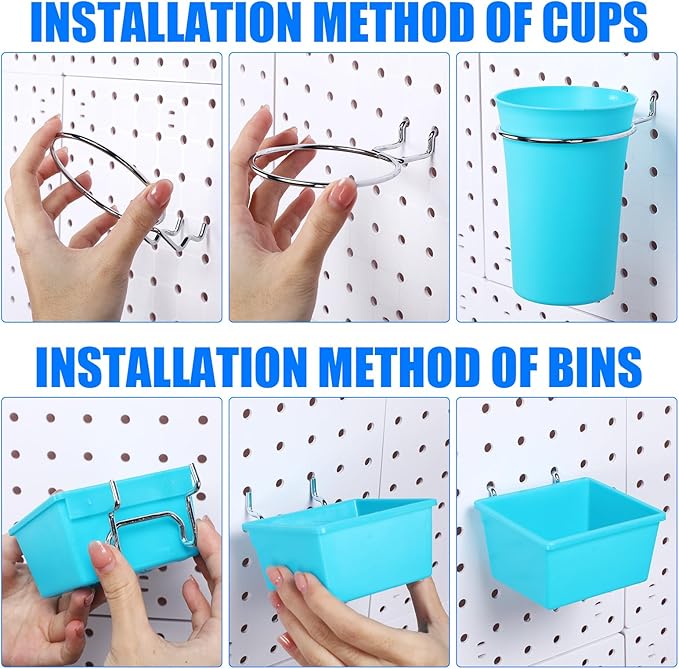 INSTALLATION METHOD OF CUPS

INSTALLATION METHOD OF BINS