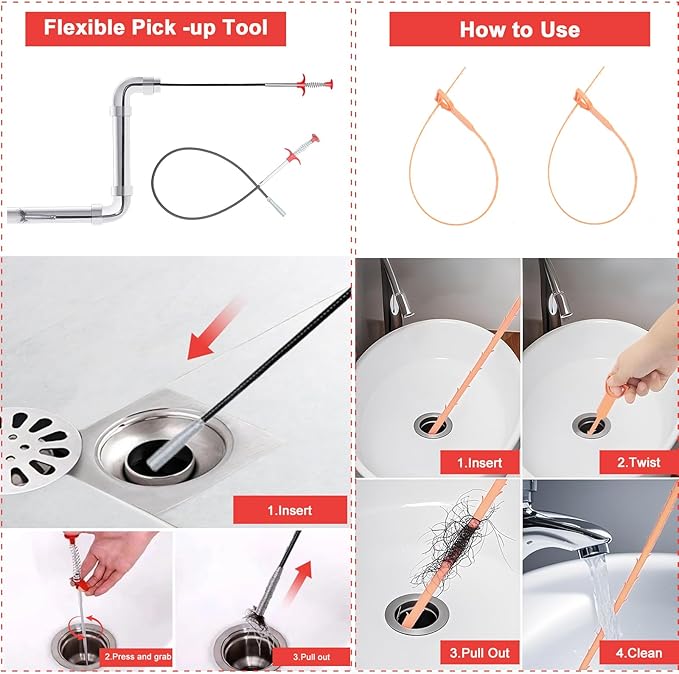 Flexible Pick -up Tool

1.Insert

2.Press and grab

3.Pull out

How to Use

1.Insert

2.Twist

3.Pull Out

4.Clean