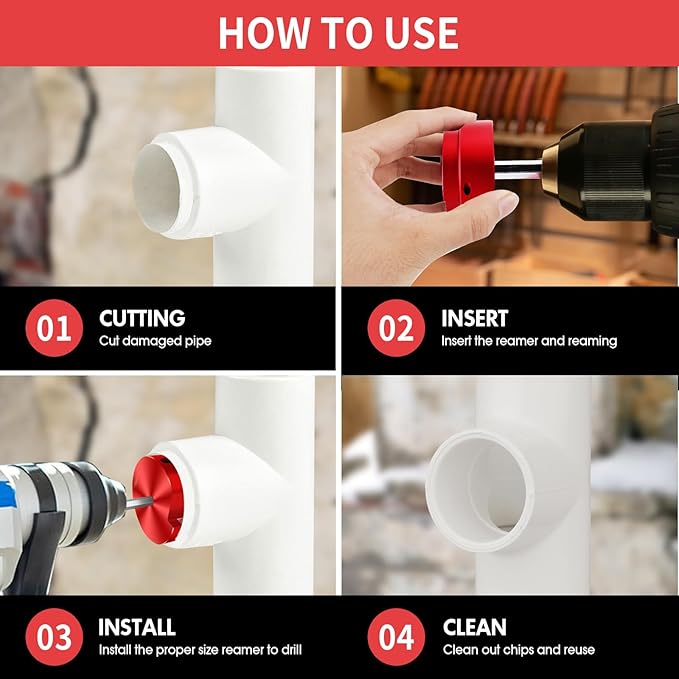 HOW TO USE

01 CUTTING
Cut damaged pipe

02 INSERT
Insert the reamer and reaming

03 INSTALL
Install the proper size reamer to drill

04 CLEAN
Clean out chips and reuse