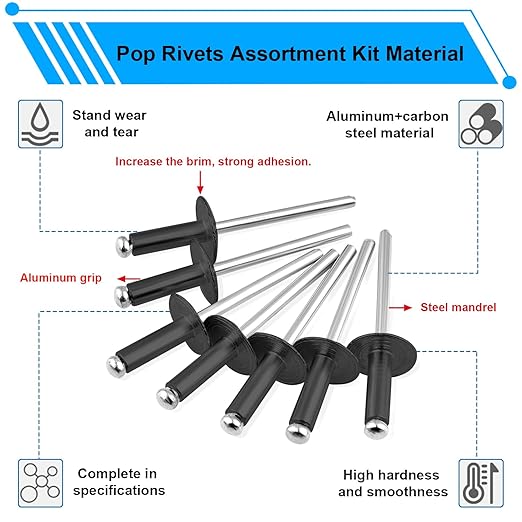 Pop Rivets Assortment Kit Material

Stand wear and tear

Aluminum+carbon steel material

Increase the brim, strong adhesion.

Aluminum grip

Steel mandrel

Complete in specifications

High hardness and smoothness