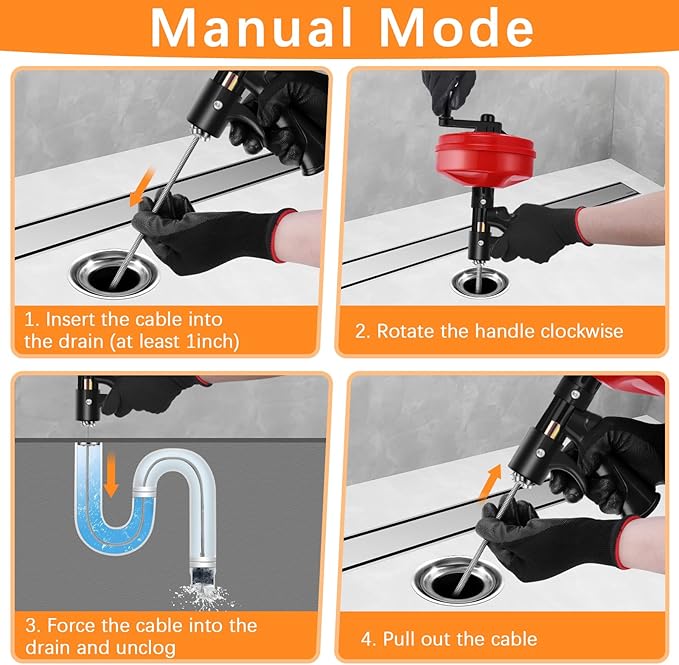 Manual Mode

1. Insert the cable into the drain (at least 1inch)

2. Rotate the handle clockwise

3. Force the cable into the drain and unclog

4. Pull out the cable