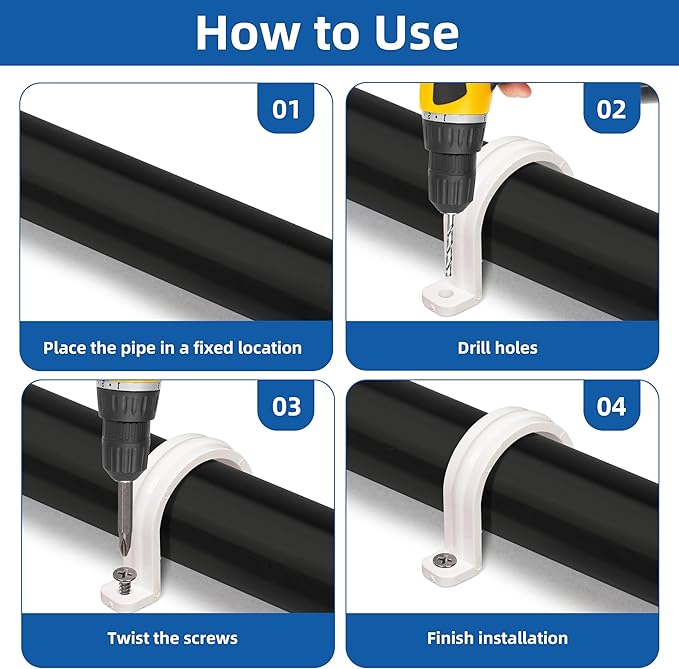 How to Use

01

Place the pipe in a fixed location

02

Drill holes

03

Twist the screws

04

Finish installation