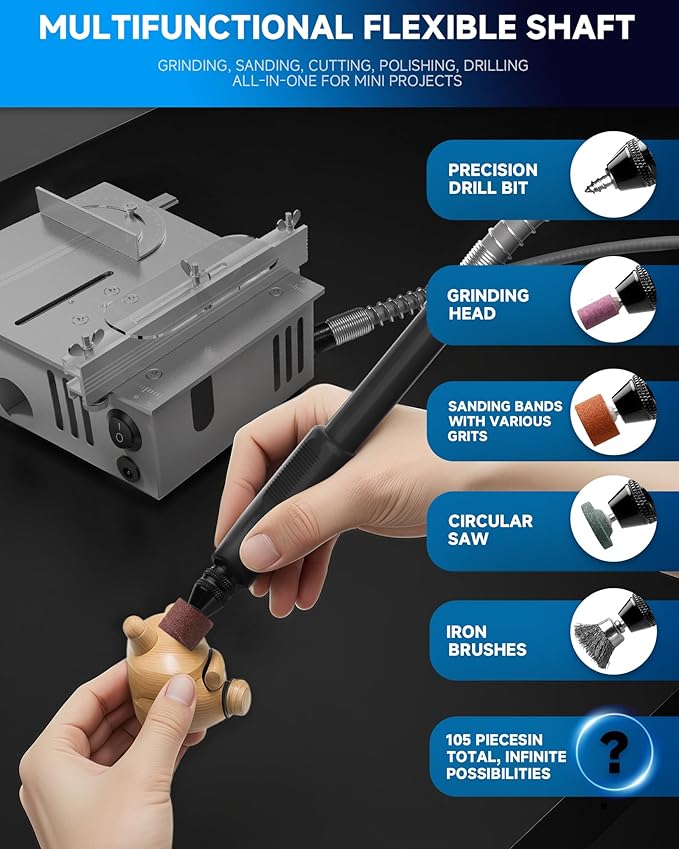 MULTIFUNCTIONAL FLEXIBLE SHAFT

GRINDING, SANDING, CUTTING, POLISHING, DRILLING
ALL-IN-ONE FOR MINI PROJECTS

PRECISION DRILL BIT

GRINDING HEAD

SANDING BANDS WITH VARIOUS GRITS

CIRCULAR SAW

IRON BRUSHES

105 PIECESIN TOTAL, INFINITE POSSIBILITIES

?