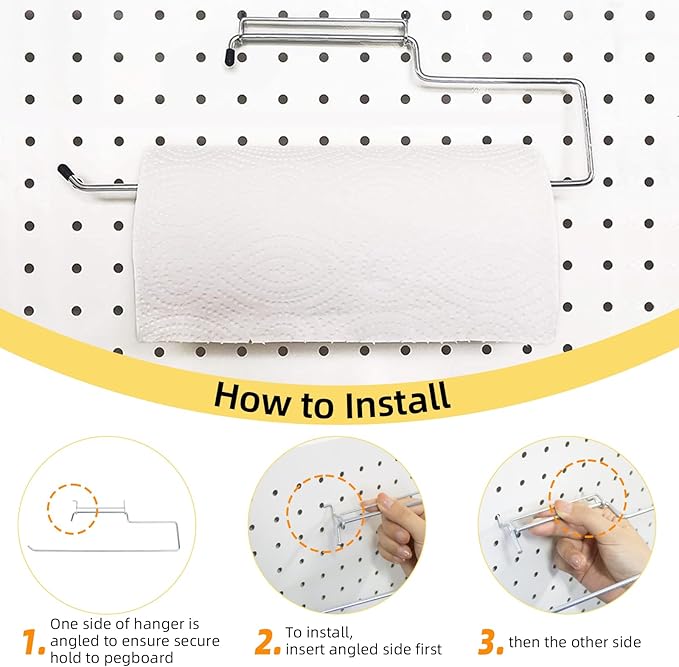 How to Install

1. One side of hanger is angled to ensure secure hold to pegboard

2. To install, insert angled side first

3. then the other side