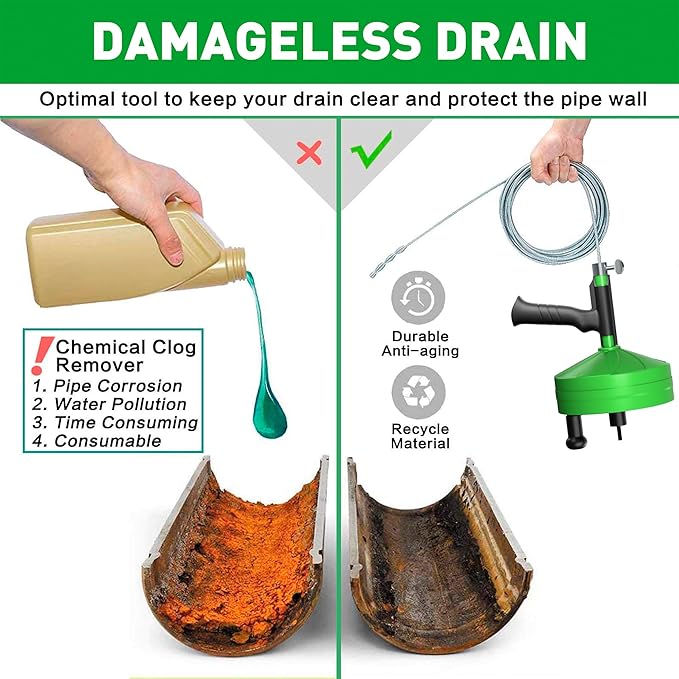 DAMAGELESS DRAIN

Optimal tool to keep your drain clear and protect the pipe wall

! Chemical Clog Remover
1. Pipe Corrosion
2. Water Pollution
3. Time Consuming
4. Consumable

Durable
Anti-aging

Recycle
Material