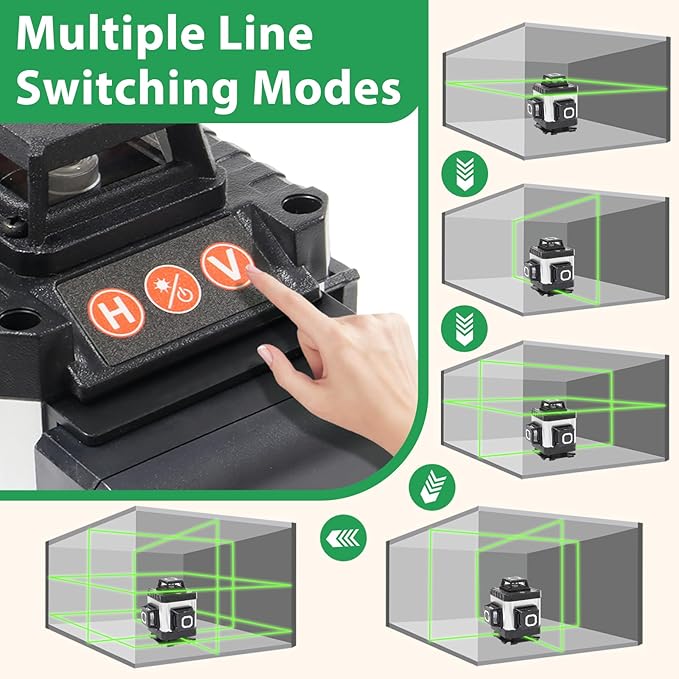 Multiple Line Switching Modes

H
V