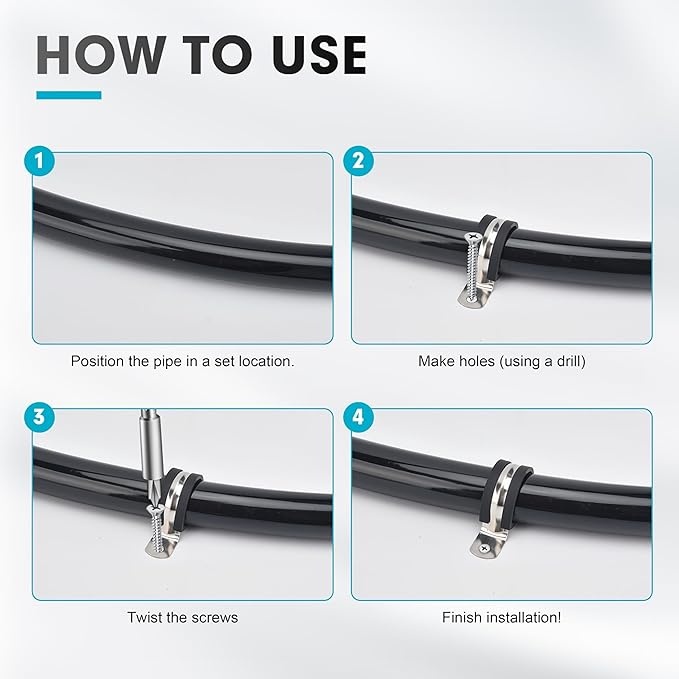 HOW TO USE

1

Position the pipe in a set location.

2

Make holes (using a drill)

3

Twist the screws

4

Finish installation!