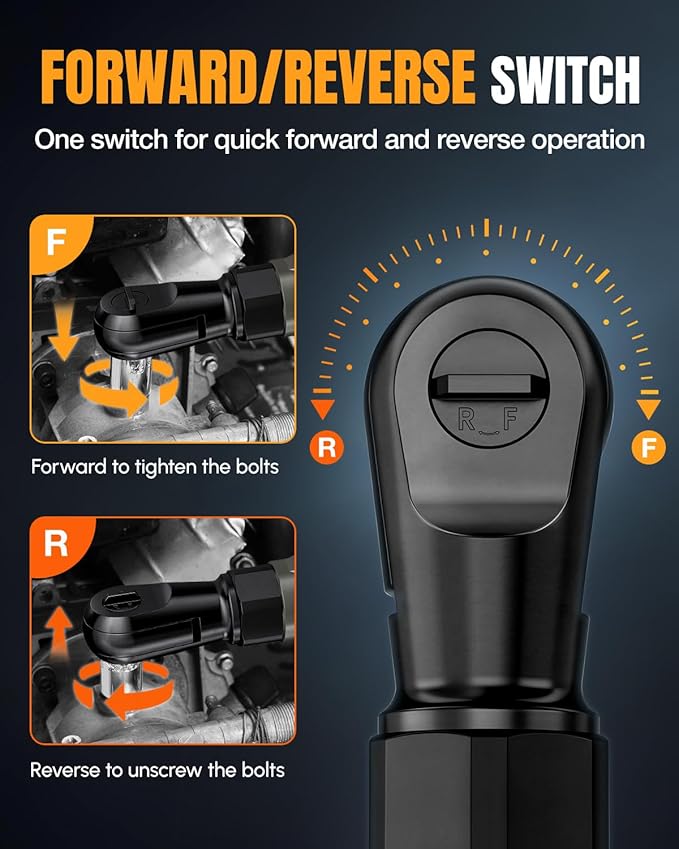 FORWARD/REVERSE SWITCH

One switch for quick forward and reverse operation

F

Forward to tighten the bolts

R

Reverse to unscrew the bolts

R F

R

F