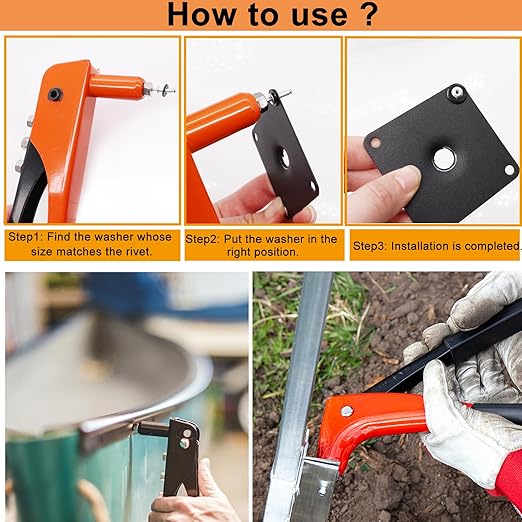 How to use ?

Step1: Find the washer whose size matches the rivet.

Step2: Put the washer in the right position.

Step3: Installation is completed.