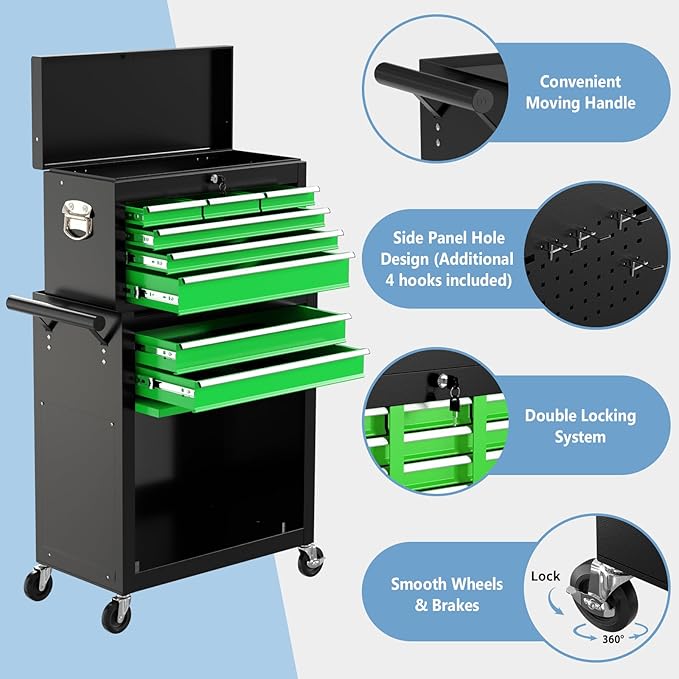 Convenient Moving Handle

Side Panel Hole Design (Additional 4 hooks included)

Double Locking System

Smooth Wheels & Brakes

Lock

360°