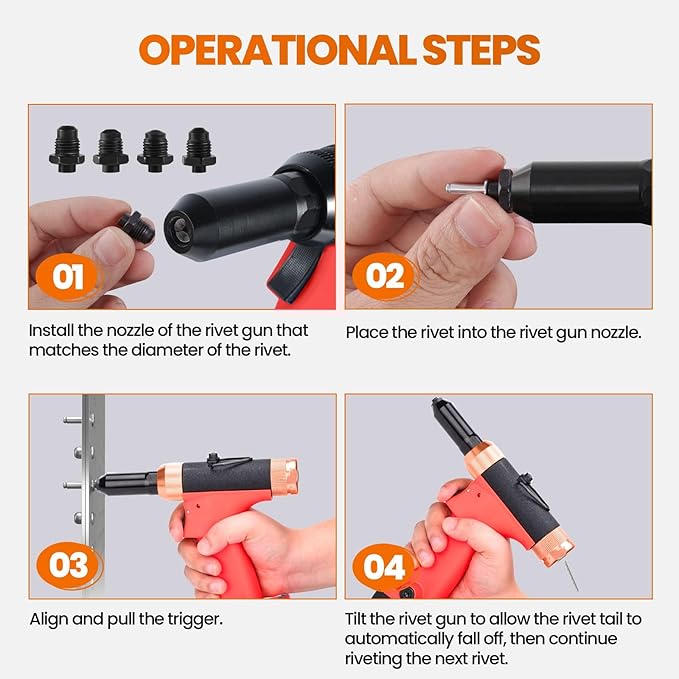 OPERATIONAL STEPS

01

Install the nozzle of the rivet gun that matches the diameter of the rivet.

02

Place the rivet into the rivet gun nozzle.

03

Align and pull the trigger.

04

Tilt the rivet gun to allow the rivet tail to automatically fall off, then continue riveting the next rivet.