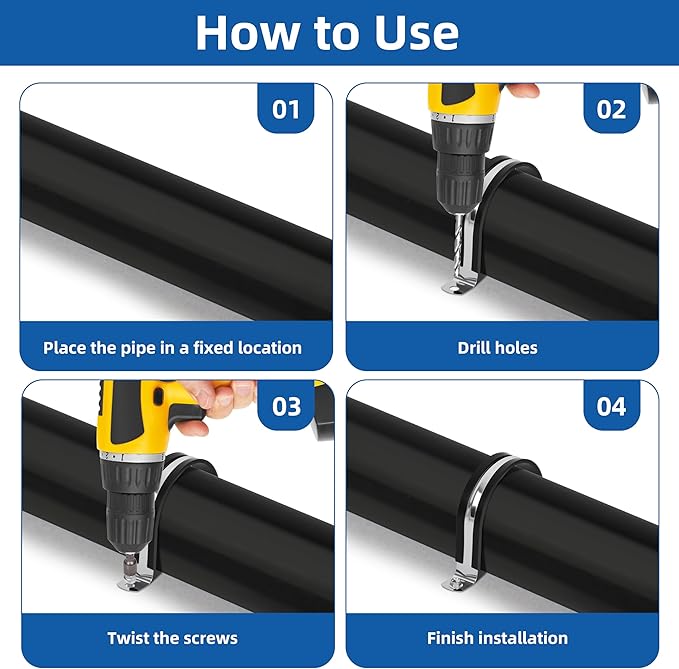 How to Use

01

Place the pipe in a fixed location

02

Drill holes

03

Twist the screws

04

Finish installation