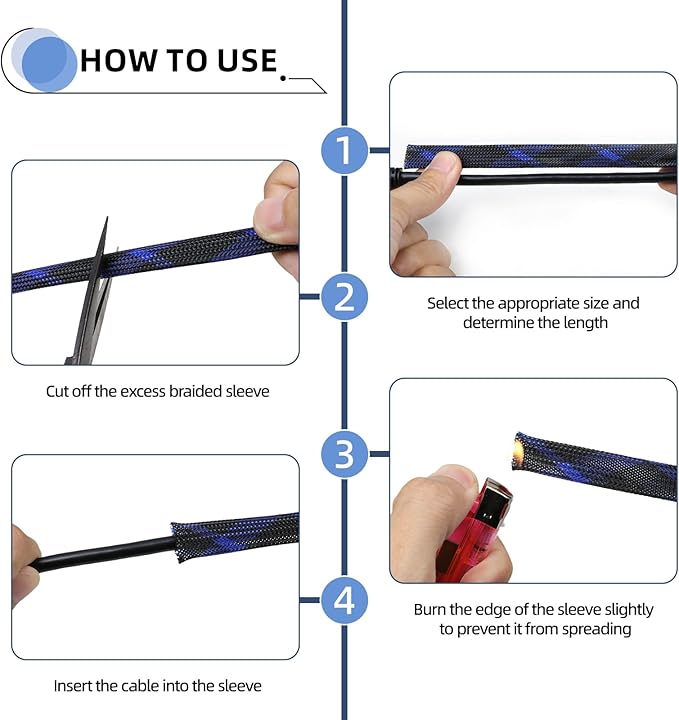 HOW TO USE.

1

Select the appropriate size and determine the length

2

Cut off the excess braided sleeve

3

Burn the edge of the sleeve slightly to prevent it from spreading

4

Insert the cable into the sleeve