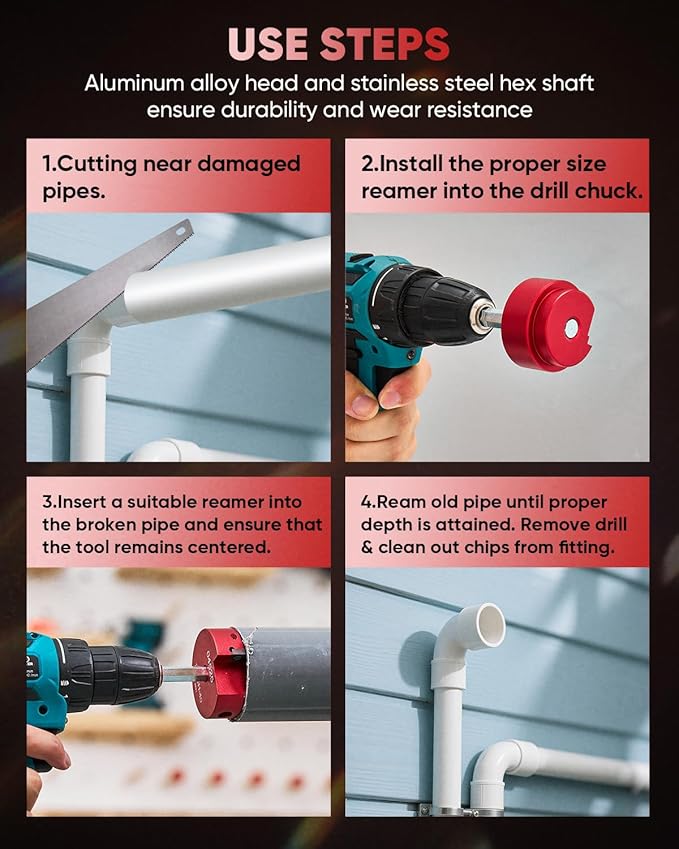 USE STEPS

Aluminum alloy head and stainless steel hex shaft ensure durability and wear resistance

1.Cutting near damaged pipes.

2.Install the proper size reamer into the drill chuck.

3.Insert a suitable reamer into the broken pipe and ensure that the tool remains centered.

4.Ream old pipe until proper depth is attained. Remove drill & clean out chips from fitting.