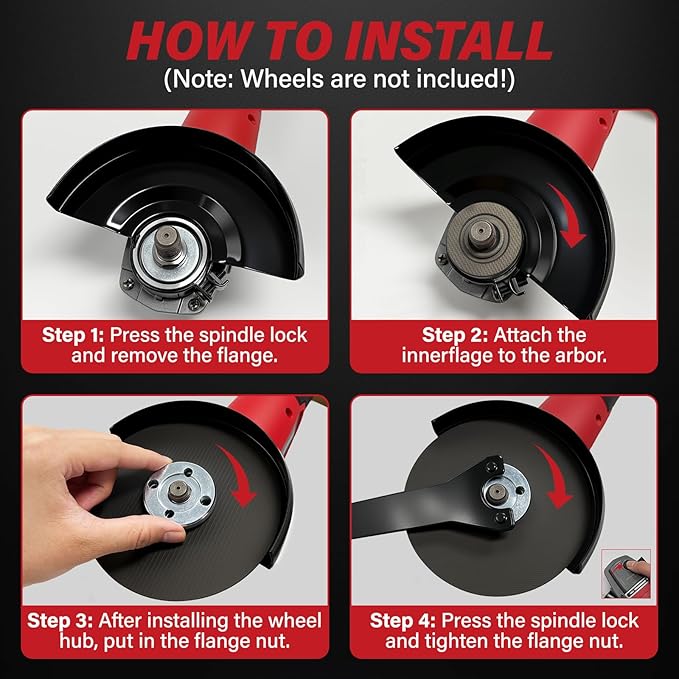 HOW TO INSTALL
(Note: Wheels are not inclued!)

Step 1: Press the spindle lock and remove the flange.

Step 2: Attach the innerflage to the arbor.

Step 3: After installing the wheel hub, put in the flange nut.

Step 4: Press the spindle lock and tighten the flange nut.