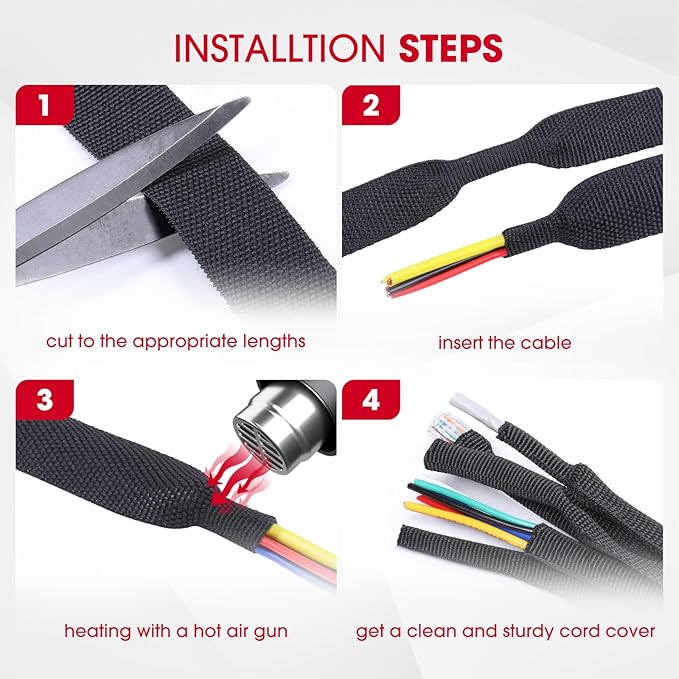 INSTALLTION STEPS

1

cut to the appropriate lengths

2

insert the cable

3

heating with a hot air gun

4

get a clean and sturdy cord cover