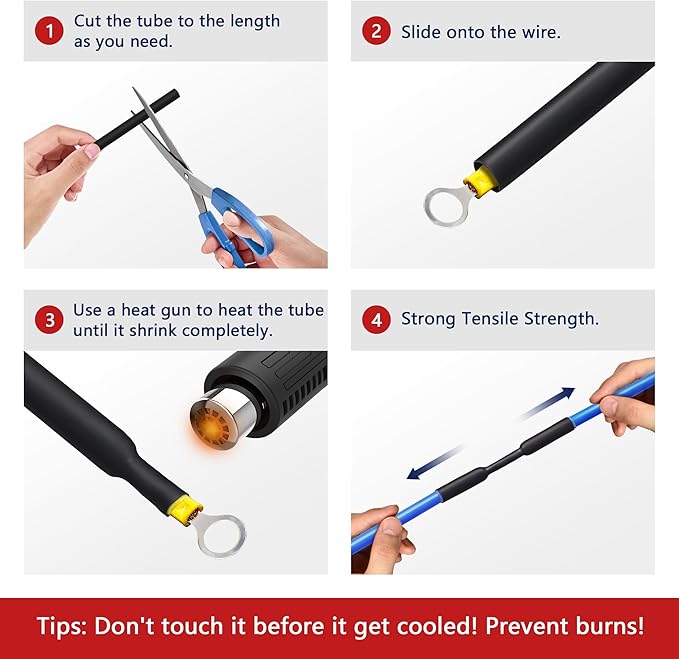 1 Cut the tube to the length as you need.

2 Slide onto the wire.

3 Use a heat gun to heat the tube until it shrink completely.

4 Strong Tensile Strength.

Tips: Don't touch it before it get cooled! Prevent burns!