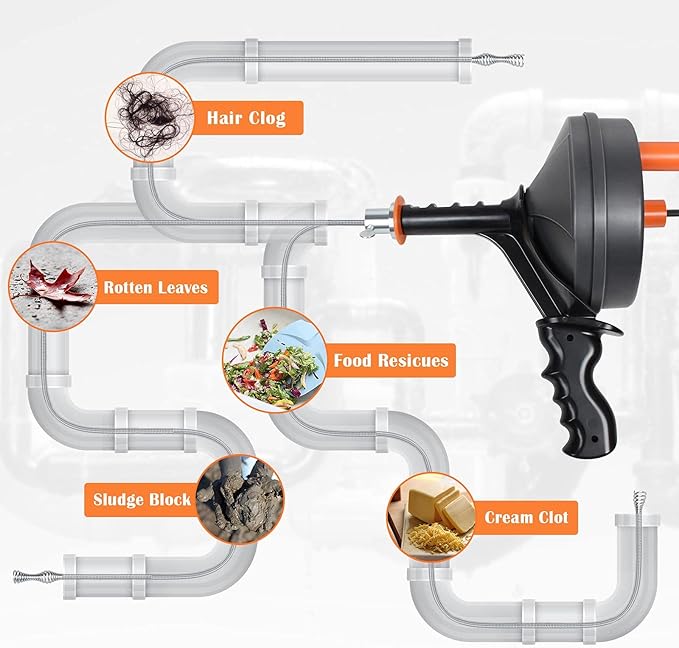 Hair Clog

Rotten Leaves

Food Resicues

Sludge Block

Cream Clot