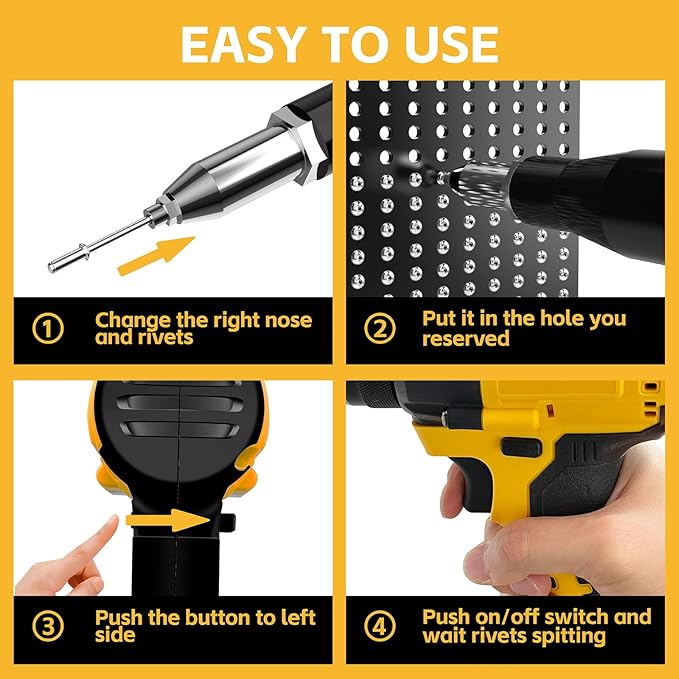 EASY TO USE

① Change the right nose and rivets

② Put it in the hole you reserved

③ Push the button to left side

④ Push on/off switch and wait rivets spitting